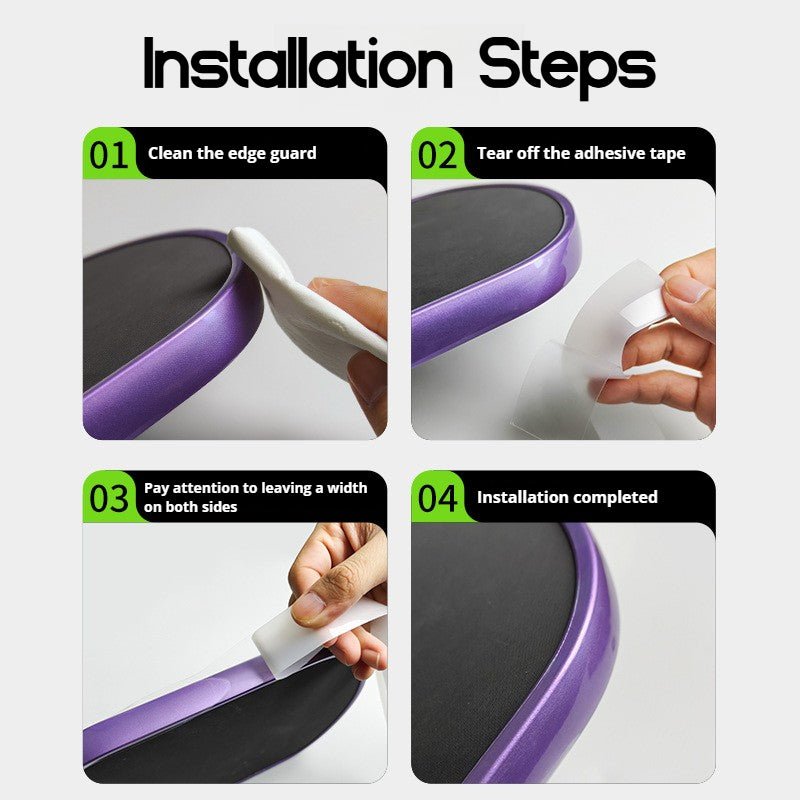 Installation Steps

01 Clean the edge guard

02 Tear off the adhesive tape

03 Pay attention to leaving a width on both sides

04 Installation completed